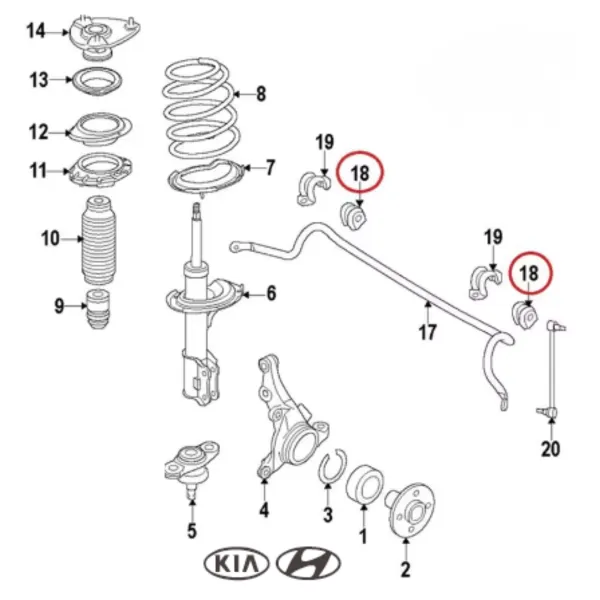 14
13
12
11
10
9
8
7
6
19
18
19
18
17
20
5
4
3
1
2
KIA